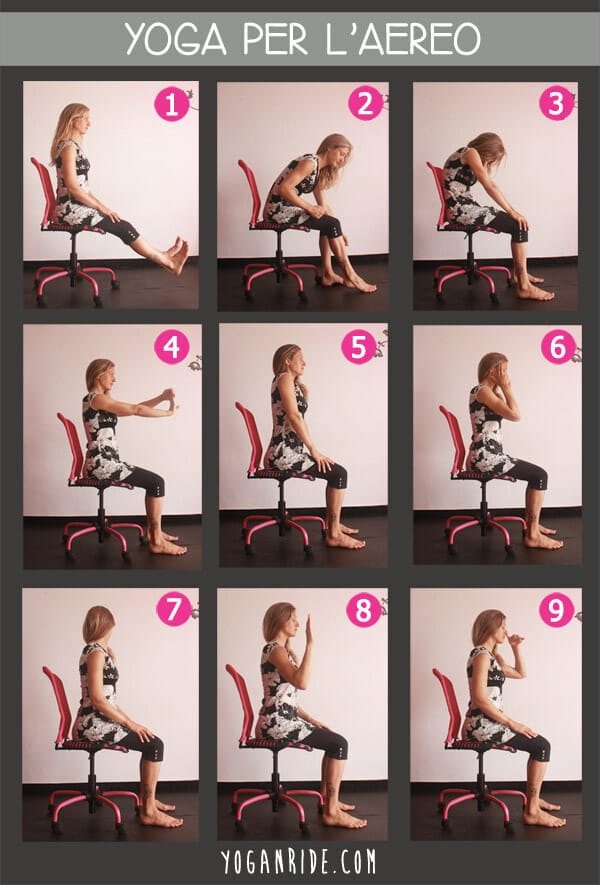 YOGA PER L'AEREO

1

2

3

4

5

6

7

8

9

YOGANRIDE.COM